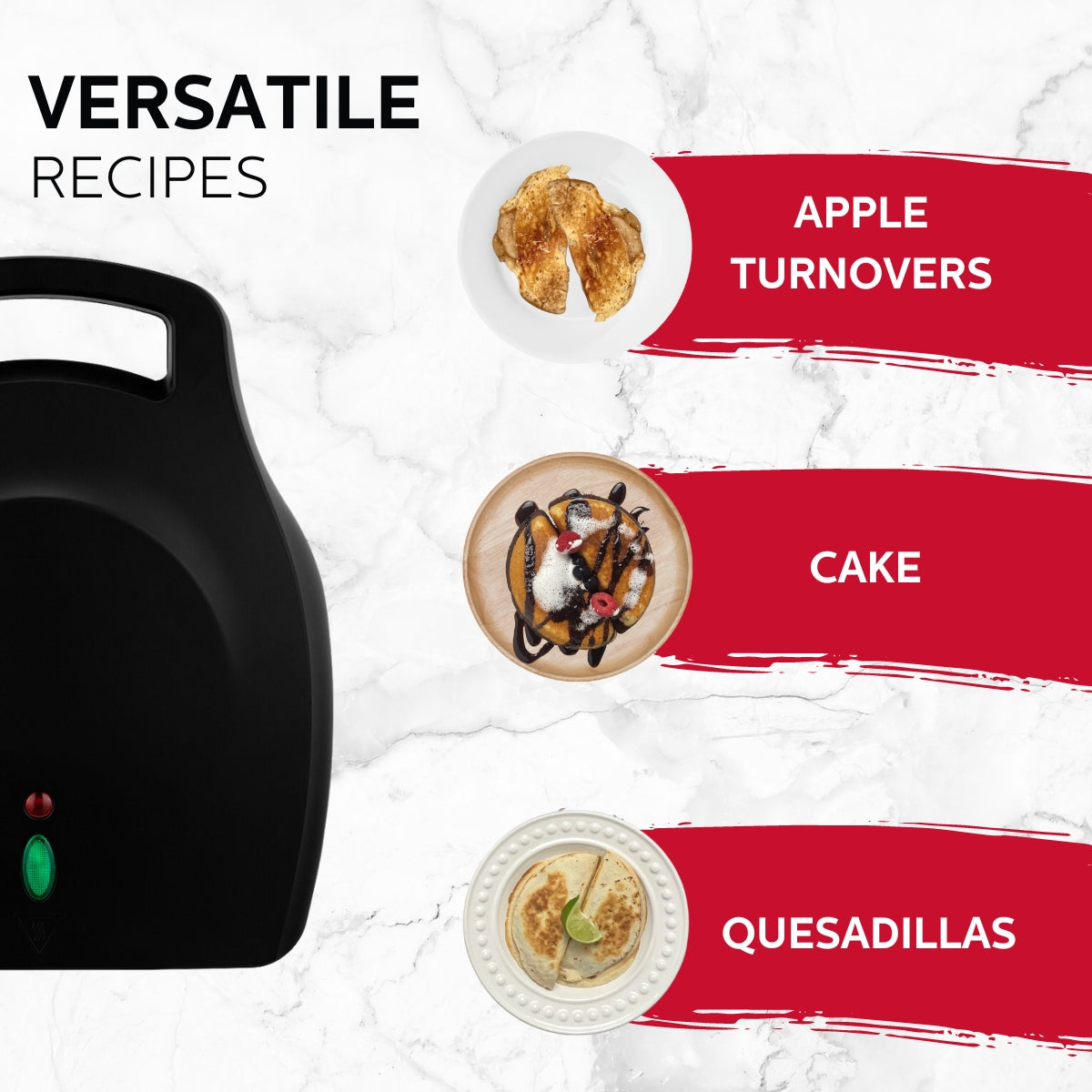 VERSATILE
RECIPES

APPLE TURNOVERS

CAKE

QUESADILLAS