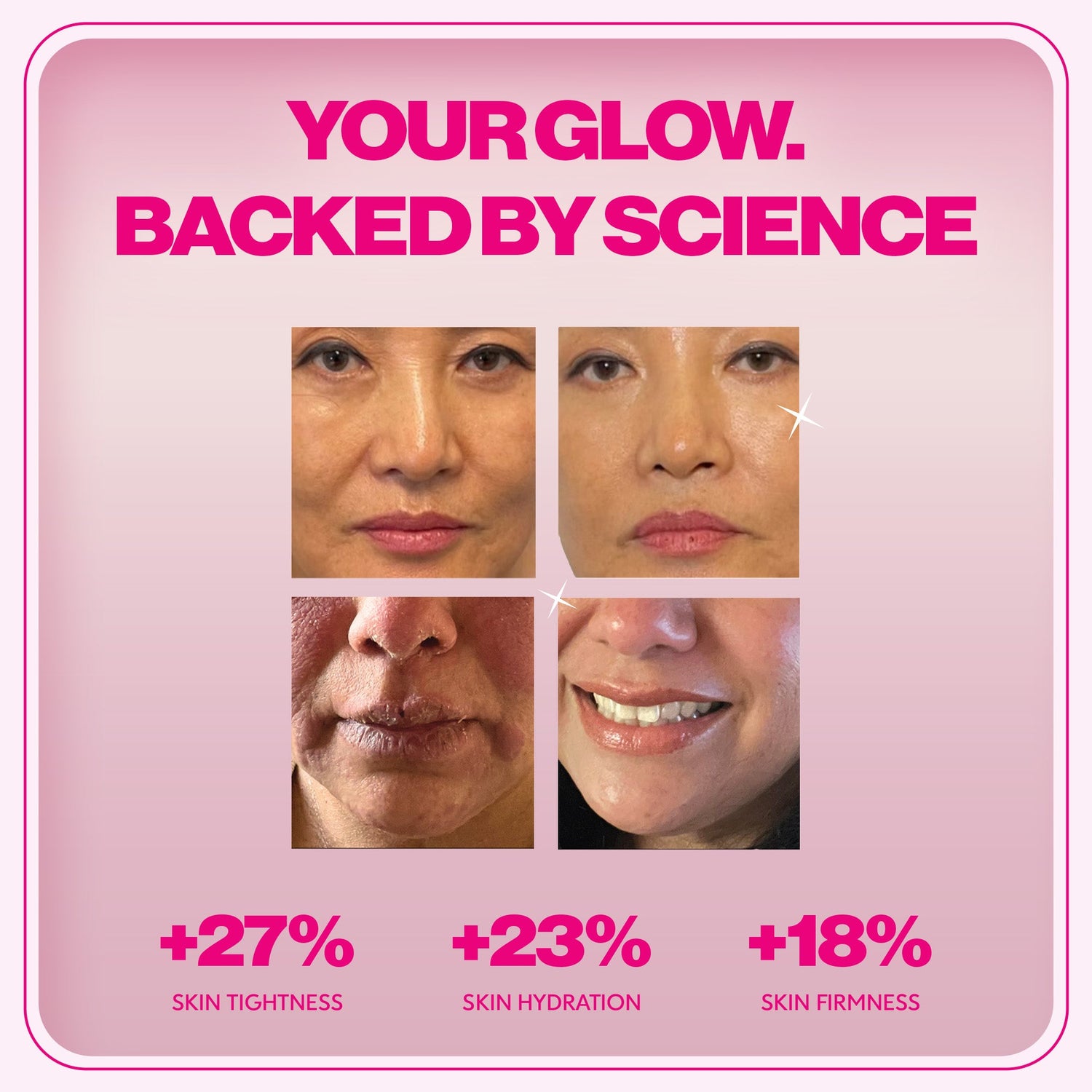 YOUR GLOW.
BACKED BY SCIENCE

+27%
SKIN TIGHTNESS

+23%
SKIN HYDRATION

+18%
SKIN FIRMNESS