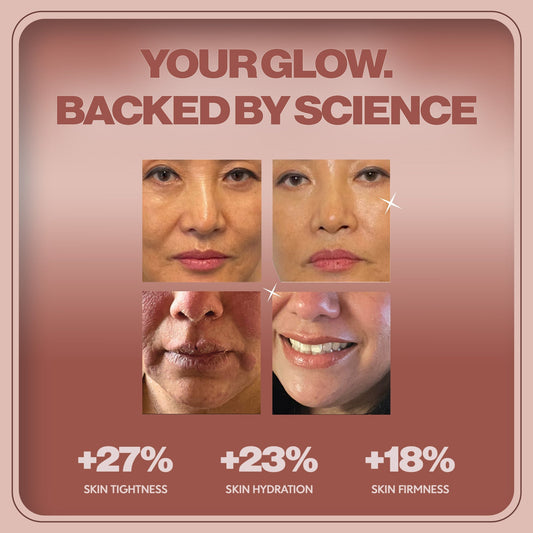 YOUR GLOW.
BACKED BY SCIENCE

+27%
SKIN TIGHTNESS

+23%
SKIN HYDRATION

+18%
SKIN FIRMNESS