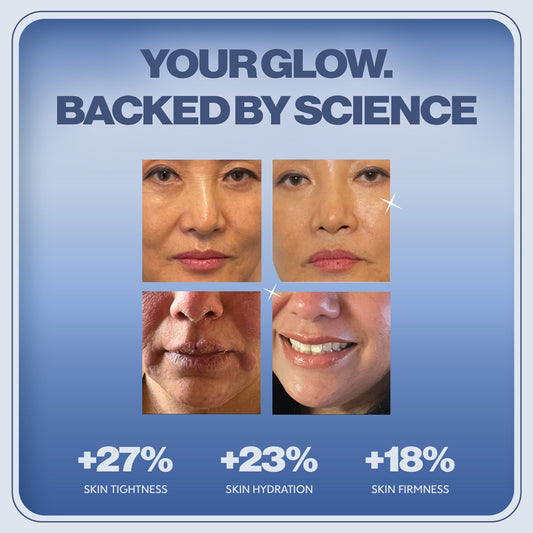 YOUR GLOW.
BACKED BY SCIENCE

+27%
SKIN TIGHTNESS

+23%
SKIN HYDRATION

+18%
SKIN FIRMNESS