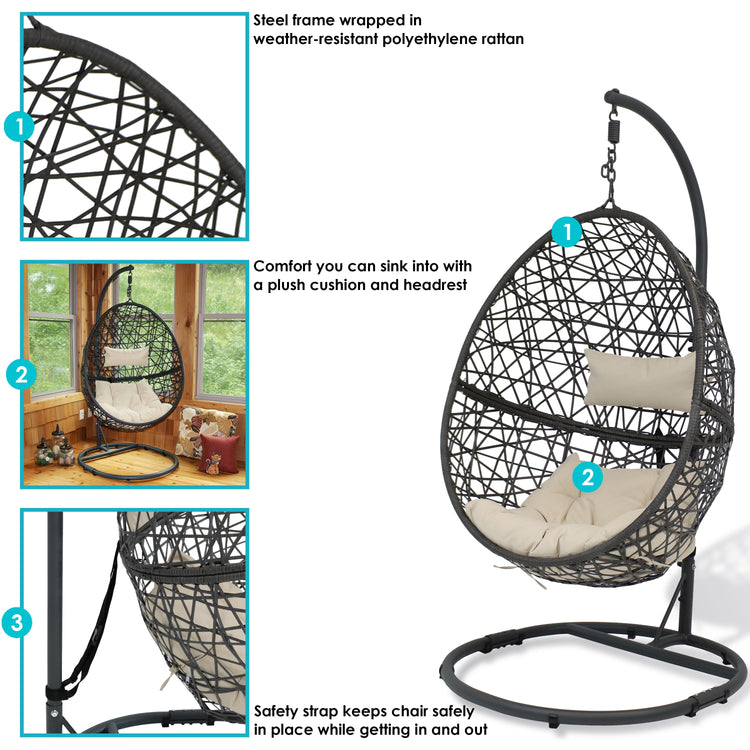 1

Steel frame wrapped in weather-resistant polyethylene rattan

2

Comfort you can sink into with a plush cushion and headrest

3

Safety strap keeps chair safely in place while getting in and out

1

2