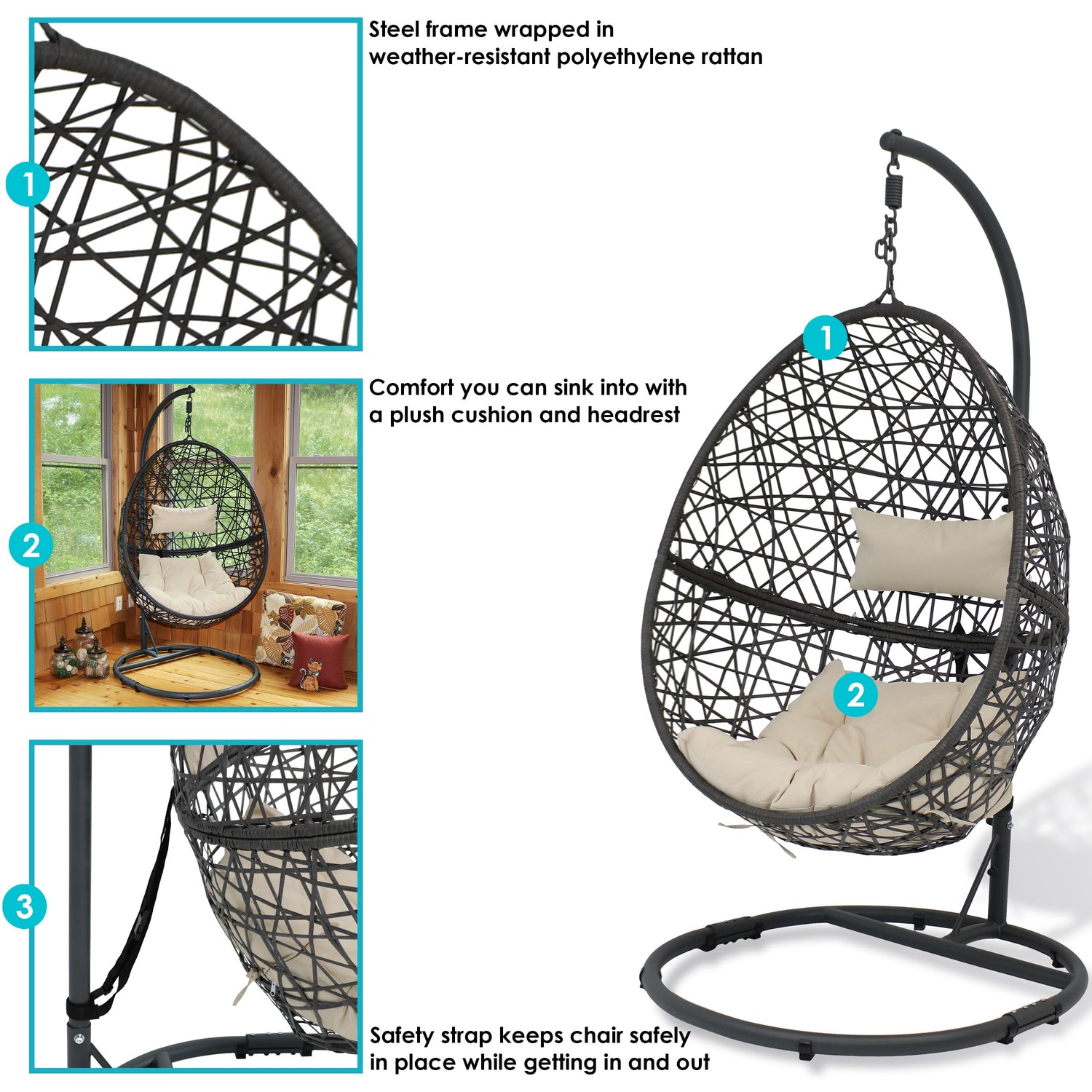 1

Steel frame wrapped in weather-resistant polyethylene rattan

2

Comfort you can sink into with a plush cushion and headrest

3

Safety strap keeps chair safely in place while getting in and out

1

2